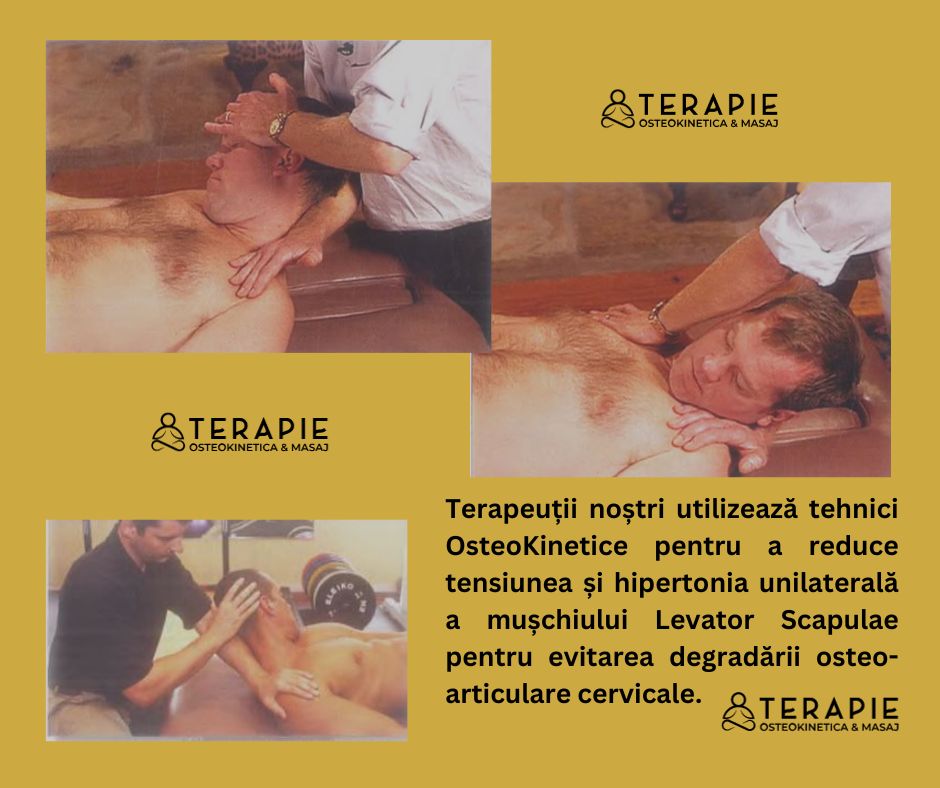 TERAPIE
OSTEOKINETICA & MASAJ

TERAPIE
OSTEOKINETICA & MASAJ

Terapeuții noștri utilizează tehnici OsteoKinetice pentru a reduce tensiunea și hipertonia unilaterală a mușchiului Levator Scapulae pentru evitarea degradării osteo-articulare cervicale.

TERAPIE
OSTEOKINETICA & MASAJ